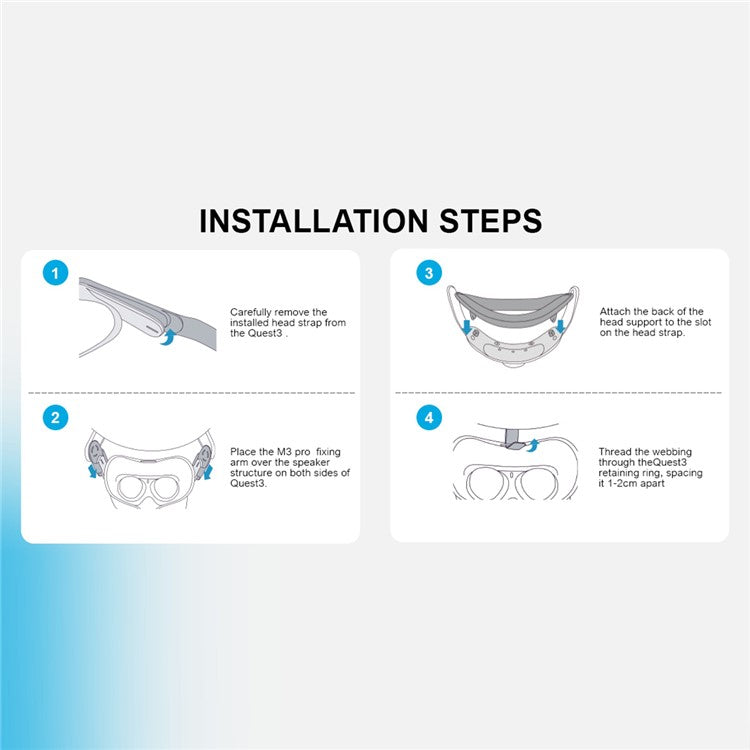 INSTALLATION STEPS

1

Carefully remove the installed head strap from the Quest3 .

2

Place the M3 pro fixing arm over the speaker structure on both sides of Quest3.

3

Attach the back of the head support to the slot on the head strap.

4

Thread the webbing through theQuest3 retaining ring, spacing it 1-2cm apart