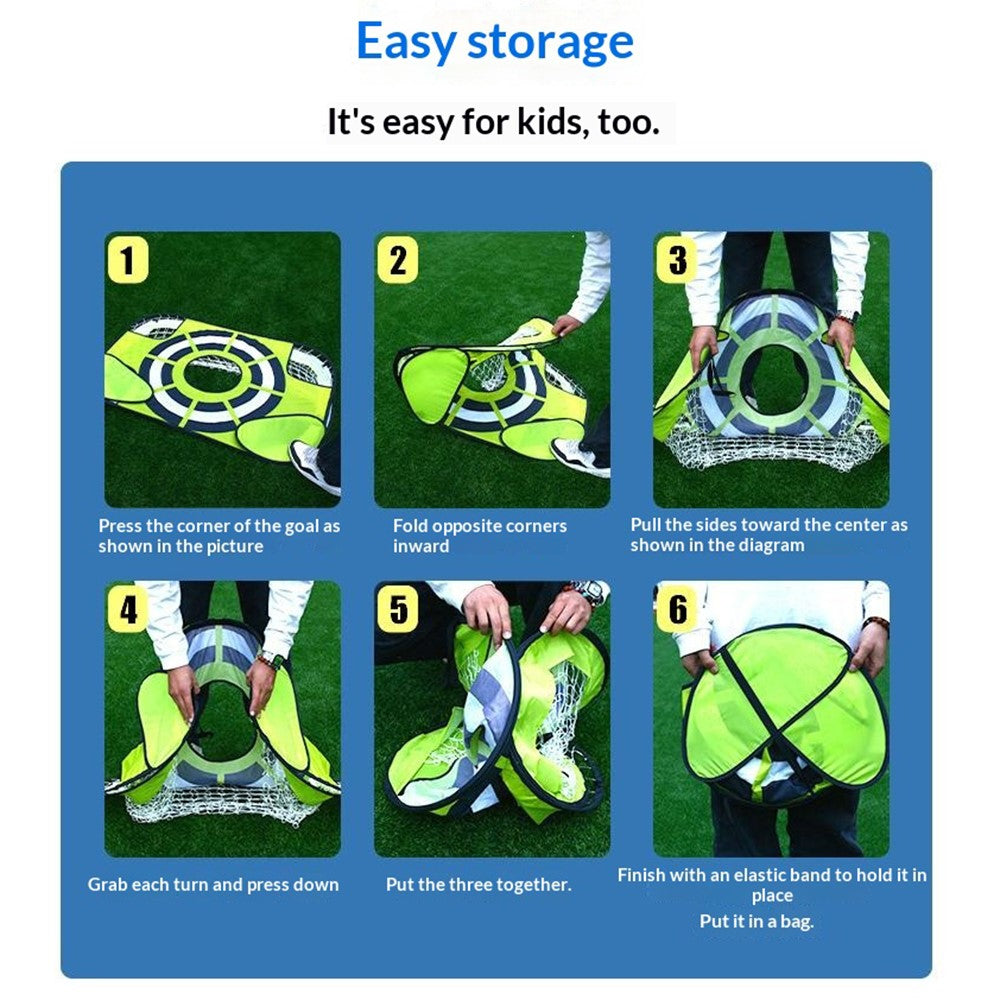 Easy storage

It's easy for kids, too.

1

Press the corner of the goal as shown in the picture

2

Fold opposite corners inward

3

Pull the sides toward the center as shown in the diagram

4

Grab each turn and press down

5

Put the three together.

6

Finish with an elastic band to hold it in place

Put it in a bag.